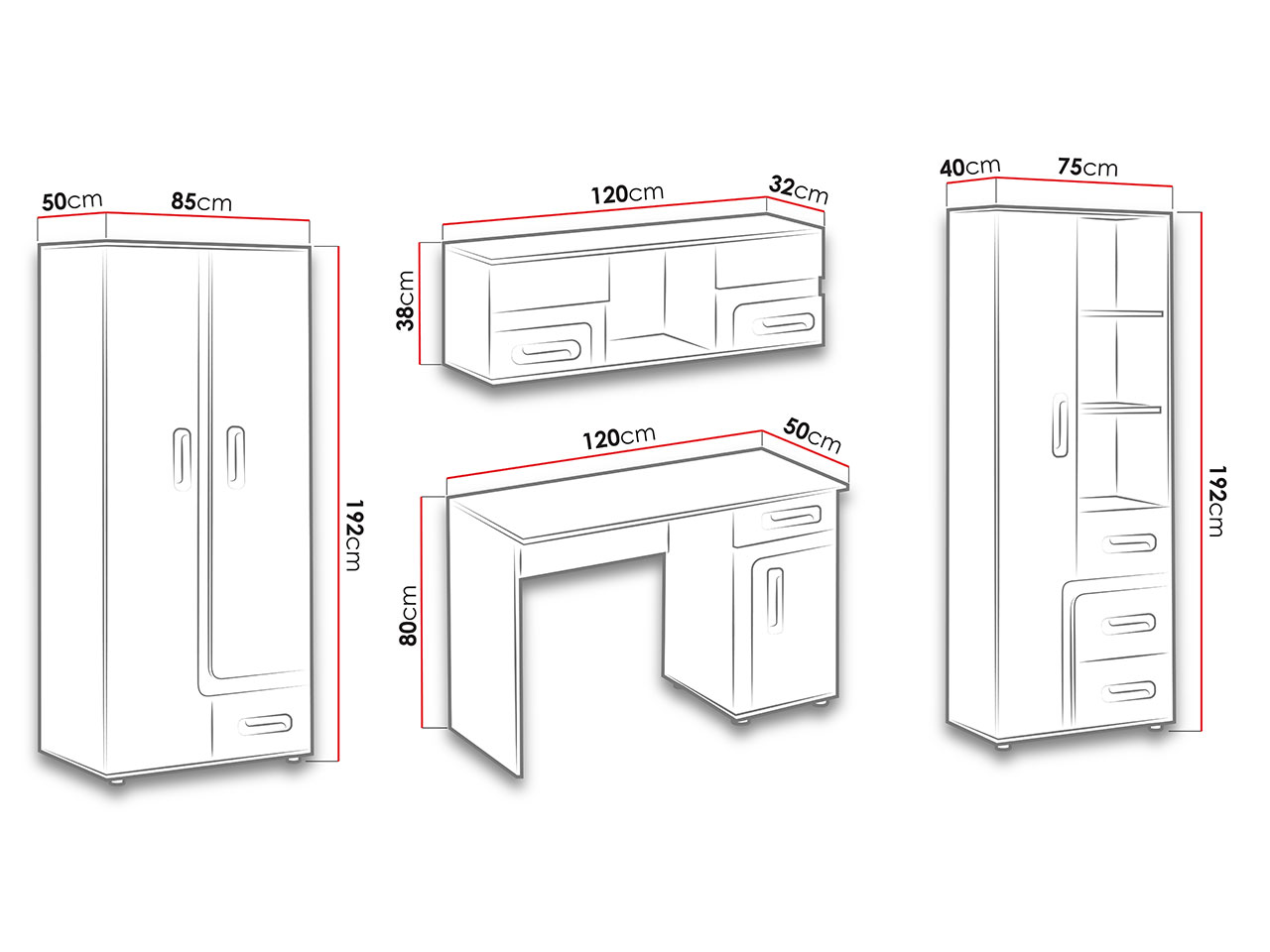 50cm
85cm
192cm
120cm
32cm
38cm
120cm
50cm
80cm
40cm
75cm
192cm